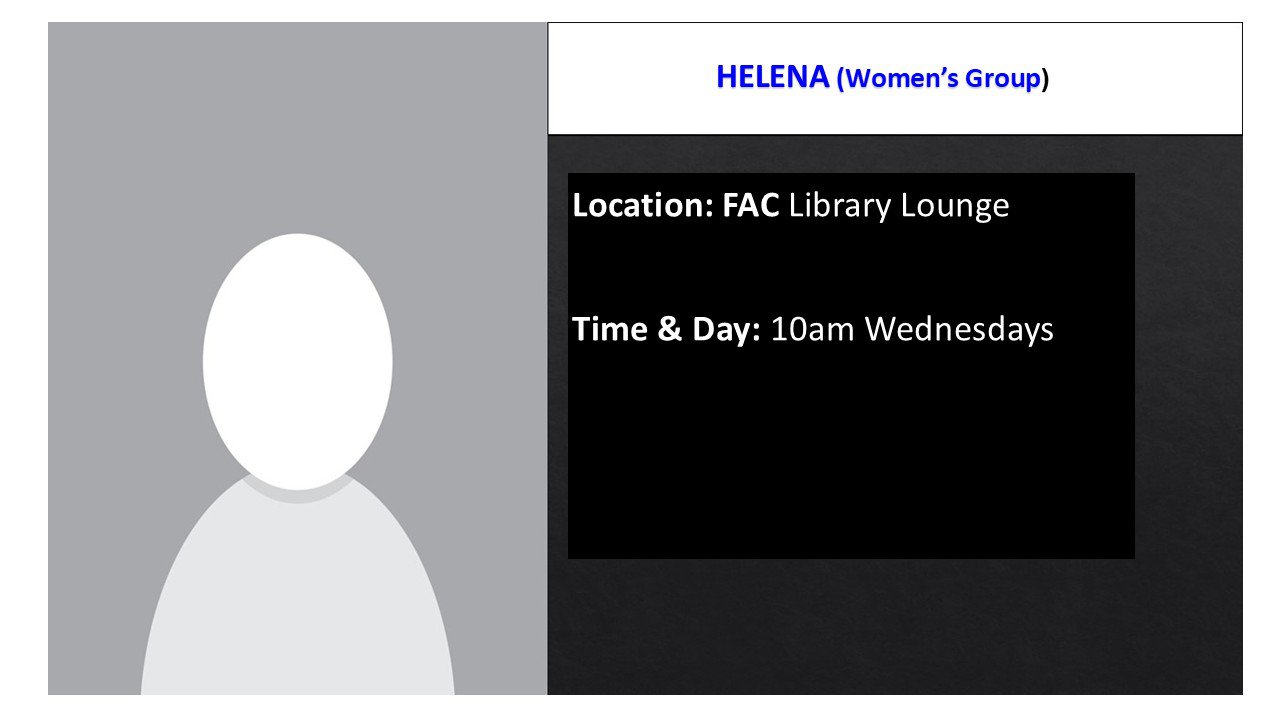 HELENA (Women's Group)

Location: FAC Library Lounge

Time & Day: 10am Wednesdays